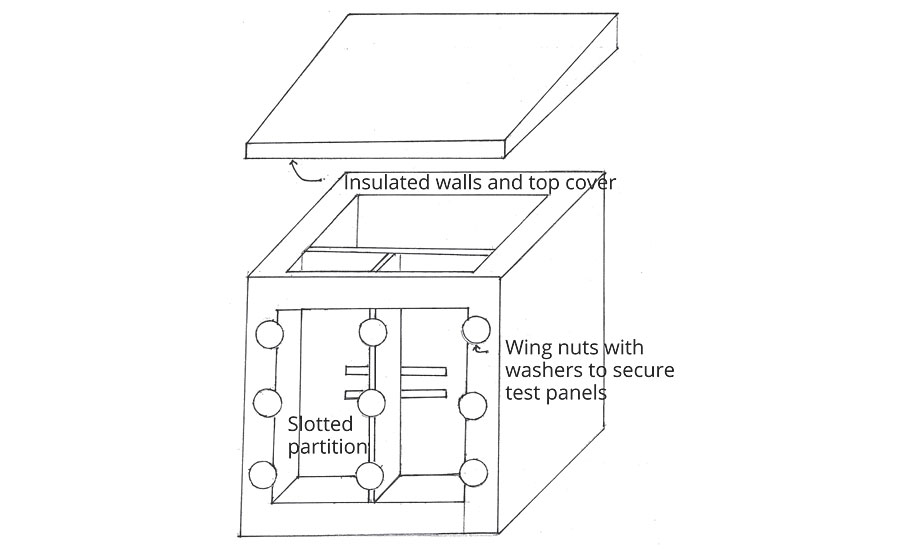 Insulated walls and top cover

Wing nuts with washers to secure test panels

Slotted partition