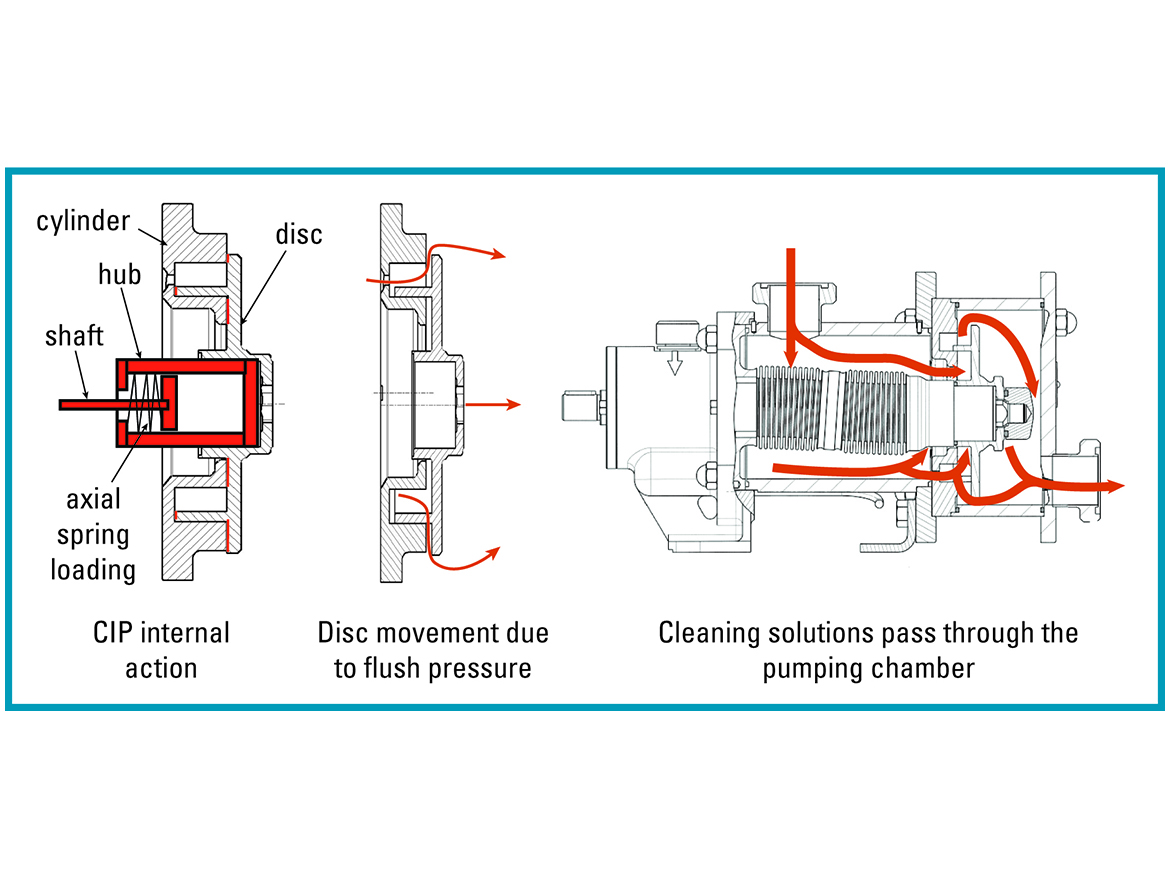 cylinder
disc
hub
shaft
axial spring loading

CIP internal action

Disc movement due to flush pressure

Cleaning solutions pass through the pumping chamber