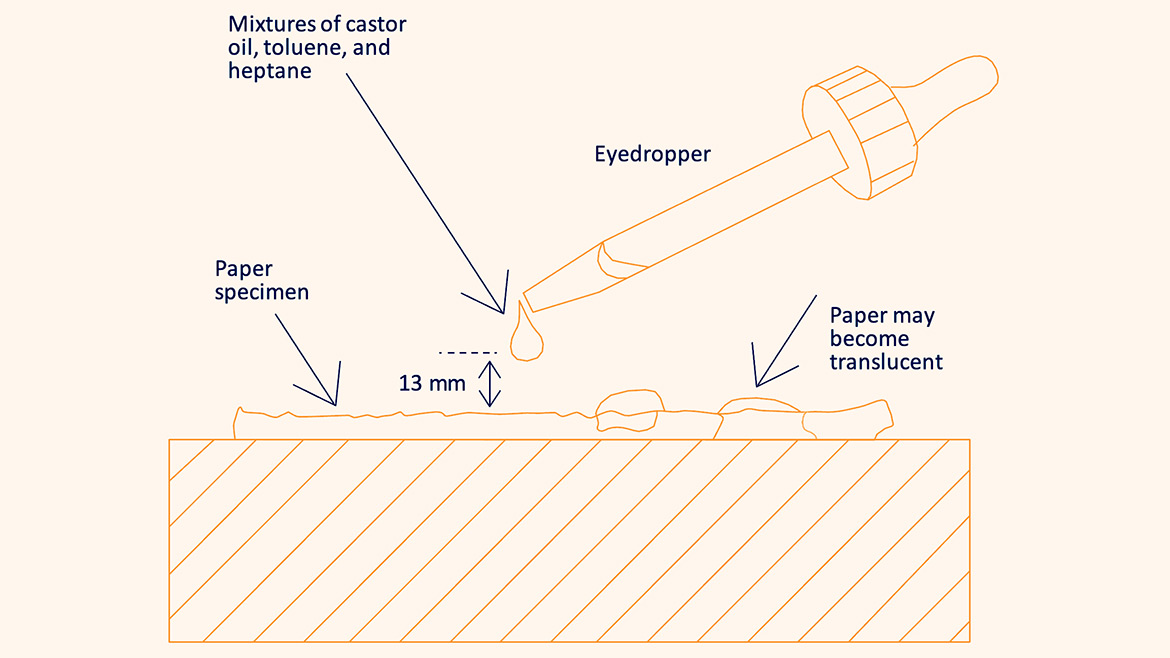 Mixtures of castor oil, toluene, and heptane

Eyedropper

Paper specimen

13 mm

Paper may become translucent