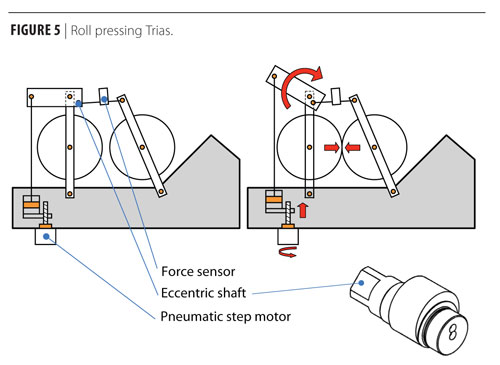 FIGURE 5 | Roll pressing Trias.

Force sensor
Eccentric shaft
Pneumatic step motor

8