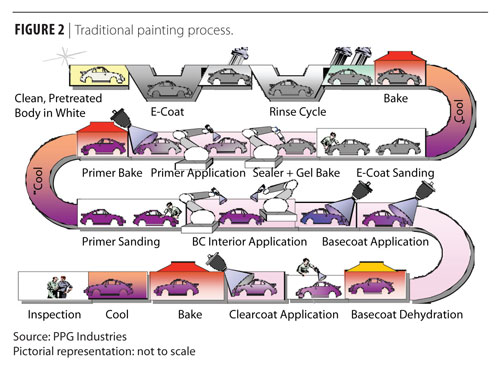 FIGURE 2 | Traditional painting process.

Clean, Pretreated Body in White

E-Coat

Rinse Cycle

Bake

Cool

Primer Bake

Primer Application

Sealer + Gel Bake

E-Coat Sanding

Cool

Primer Sanding

BC Interior Application

Basecoat Application

Inspection

Cool

Bake

Clearcoat Application

Basecoat Dehydration

Source: PPG Industries
Pictorial representation: not to scale